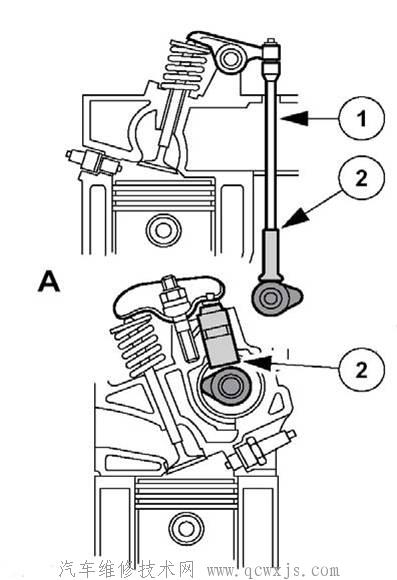 1
2
A
2
汽车维修技术网 www.qcwxjs.com