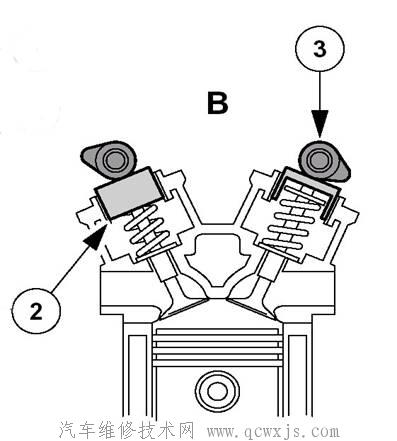 3

B

2

汽车维修技术网 www.qcwxjs.com