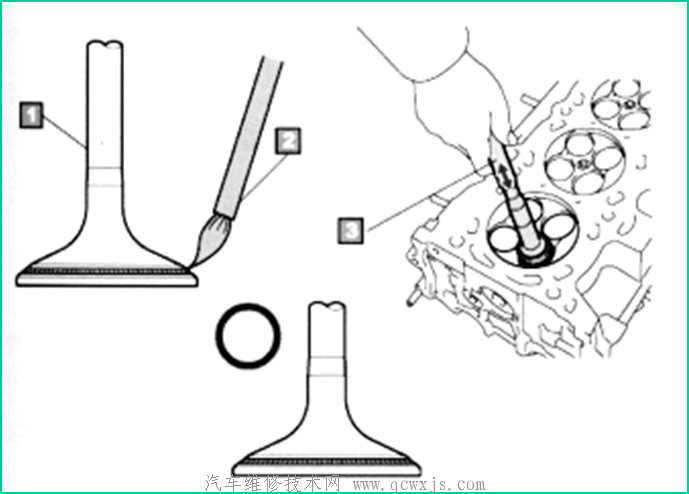 1
2
3
汽车维修技术网 www.qcwxjs.com