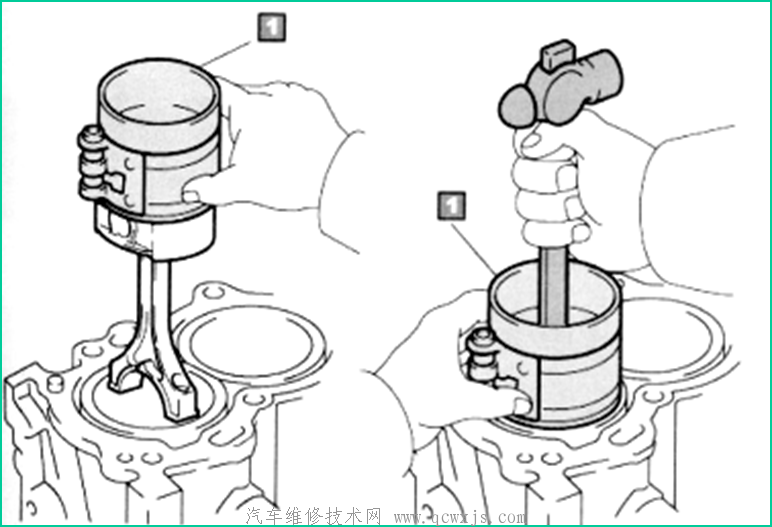 1

1

汽车维修技术网 www.qcwxjs.com