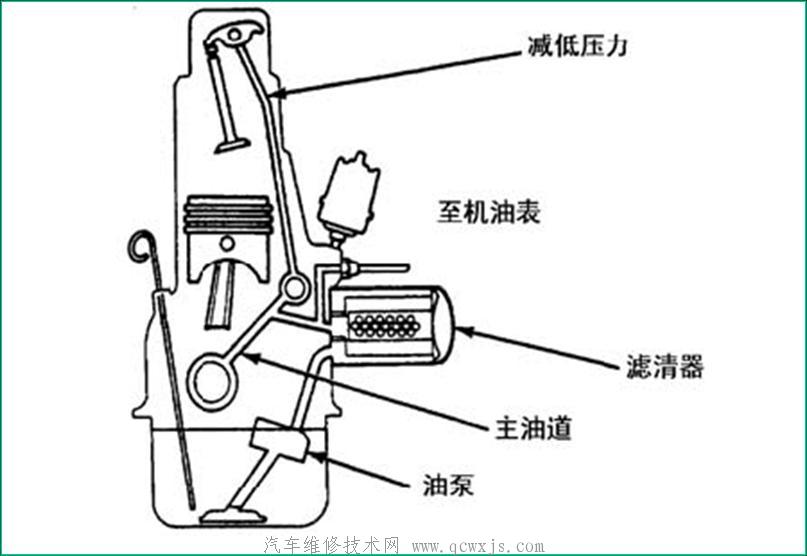 减低压力

至机油表

滤清器

主油道

油泵

汽车维修技术网 www.qcwxjs.com