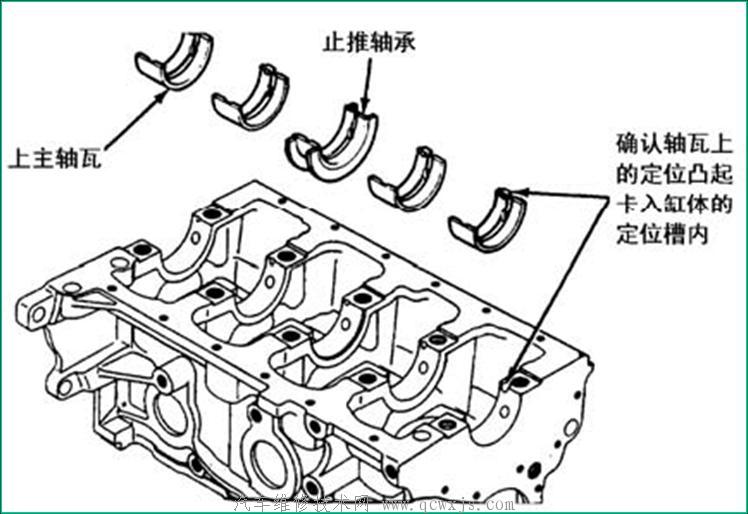 止推轴承

上主轴瓦

确认轴瓦上的定位凸起卡入缸体的定位槽内

汽车维修技术网 www.qcwxjs.com