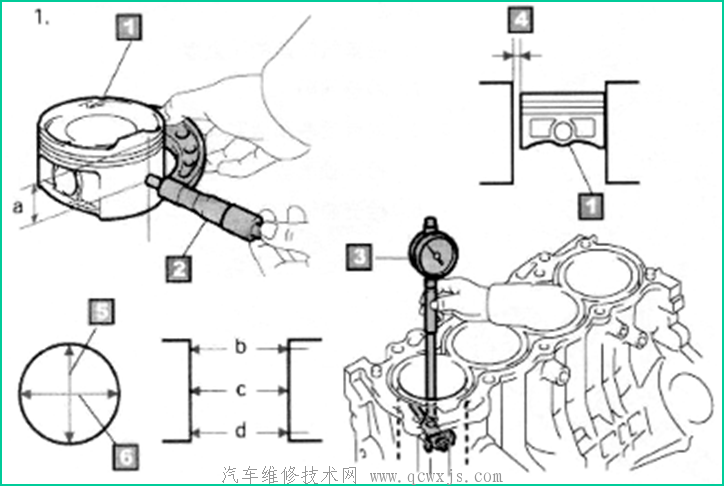 1.

1

4

a

1

2

3

5

b

c

d

6

汽车维修技术网 www.qcwxjs.com