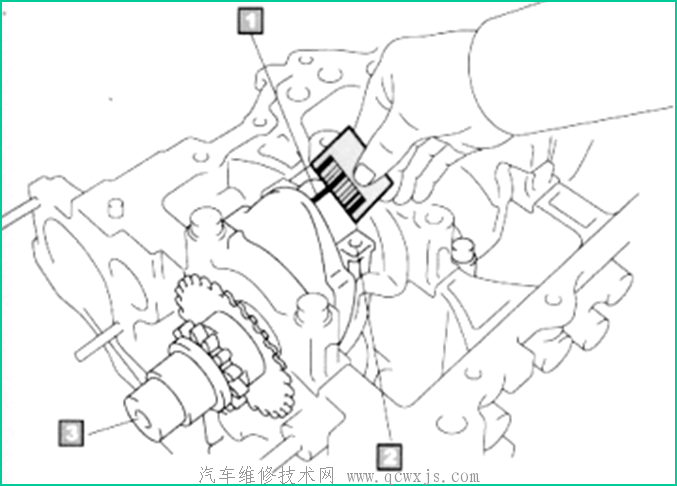 1
3
2
汽车维修技术网 www.qcwxjs.com