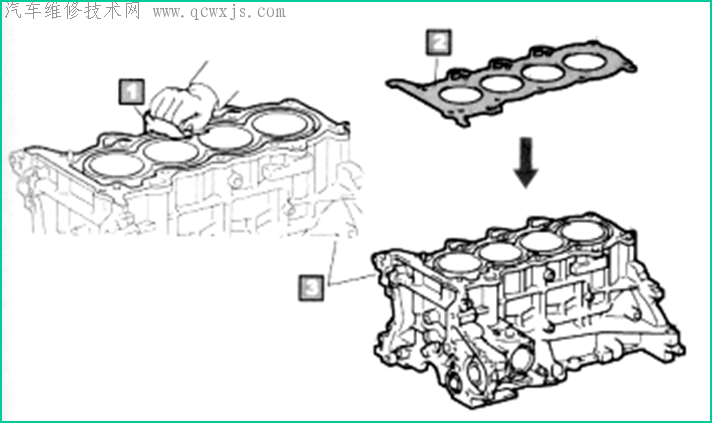 汽车维修技术网 www.qcwxjs.com

1

2

3