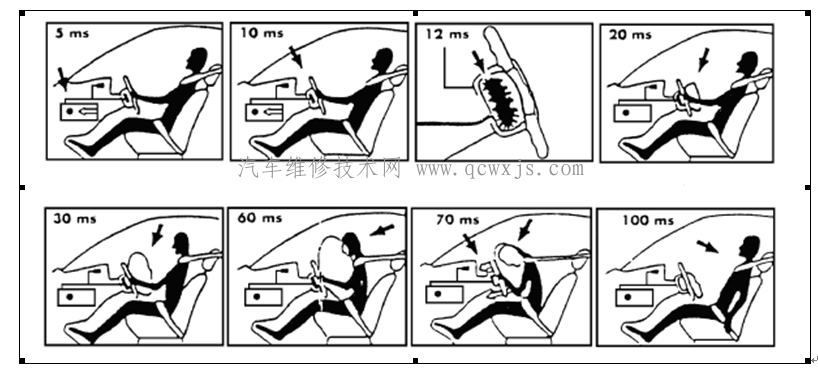 5 ms

10 ms

12 ms

20 ms

汽车维修技术网 www.qcwxjs.com

30 ms

60 ms

70 ms

100 ms