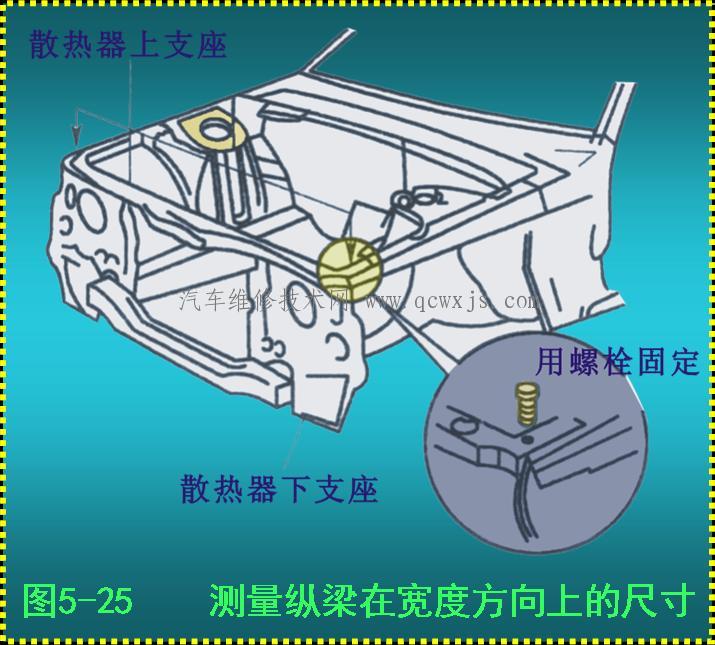 散热器上支座

汽车维修技术网 www.qcwxjs.com

用螺栓固定

散热器下支座

图5-25 测量纵梁在宽度方向上的尺寸