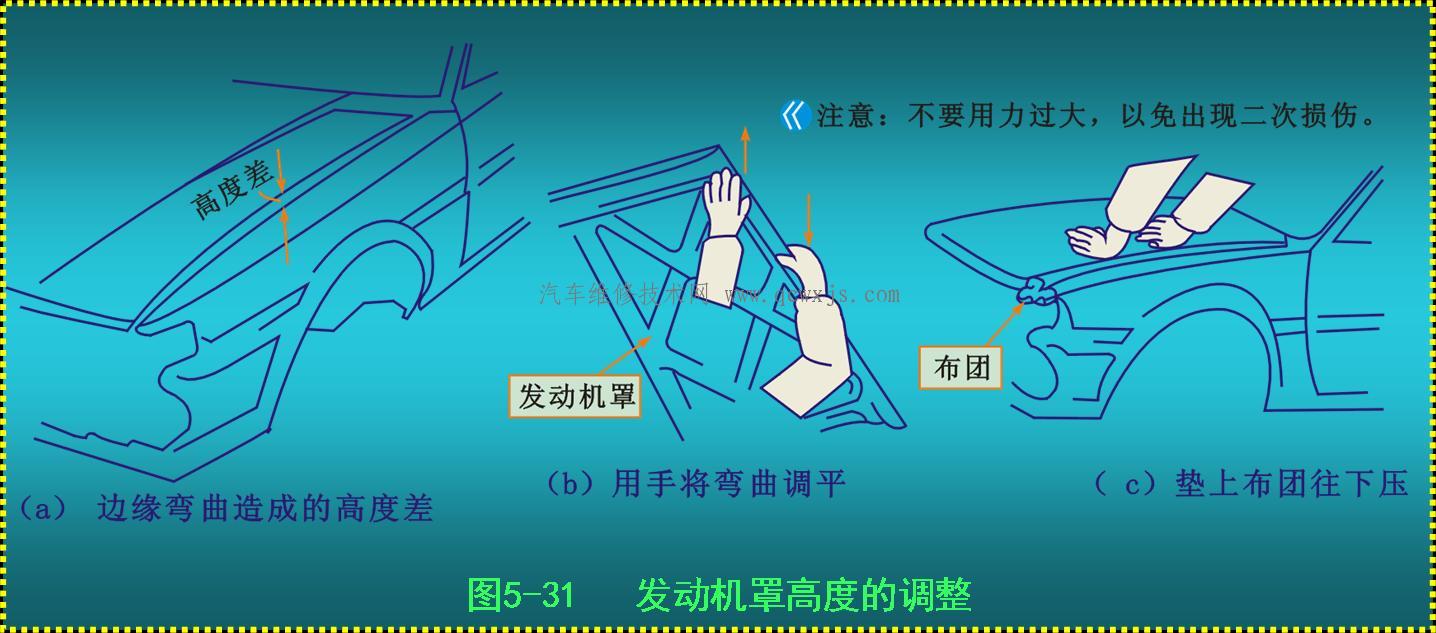 注意：不要用力过大，以免出现二次损伤。

高度差

汽车维修技术网 www.qcwxjs.com

发动机罩

布团

(a) 边缘弯曲造成的高度差

(b) 用手将弯曲调平

( c) 垫上布团往下压

图5-31 发动机罩高度的调整