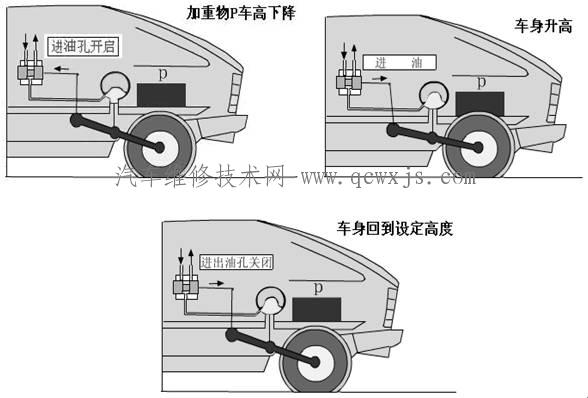 加重物P车高下降

进油孔开启

p

车身升高

进 油

p

汽车维修技术网 www.qcwxjs.com

车身回到设定高度

进出油孔关闭

p