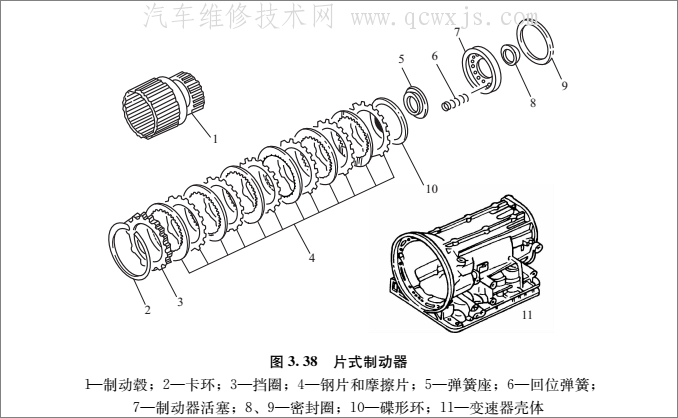 汽车维修技术网 www.qcwxjs.com

5
6
7
8
9
1
10
4
2
3
11

图 3.38 片式制动器

1—制动毂；2—卡环；3—挡圈；4—钢片和摩擦片；5—弹簧座；6—回位弹簧；7—制动器活塞；8、9—密封圈；10—碟形环；11—变速器壳体