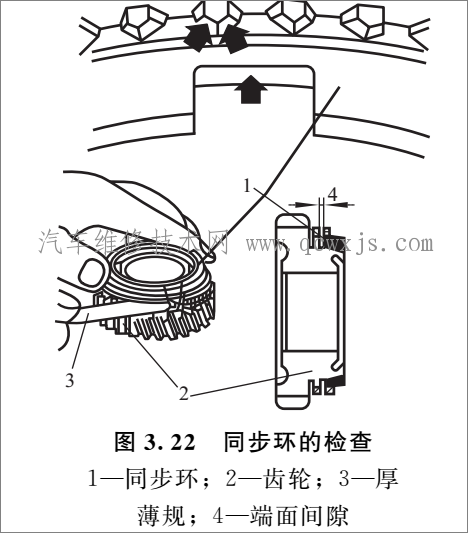 1

4

汽车维修技术网 www.qcwxjs.com

3

2

图 3.22 同步环的检查

1—同步环；2—齿轮；3—厚薄规；4—端面间隙