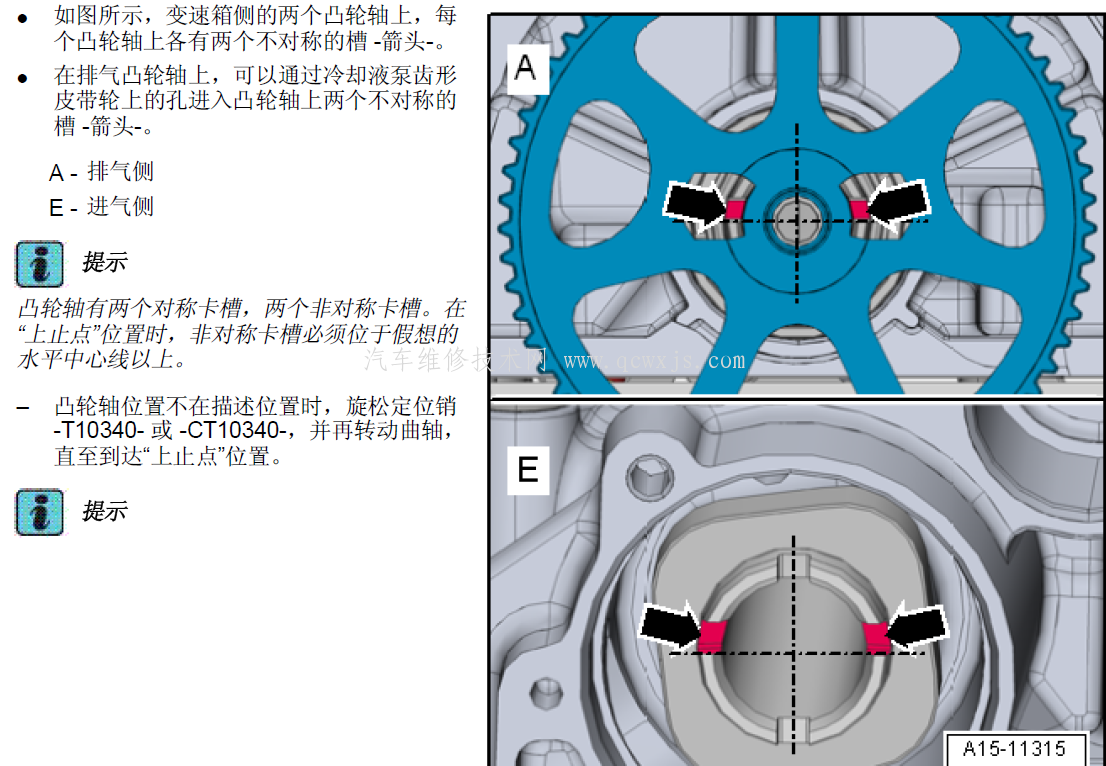 ● 如图所示，变速箱侧的两个凸轮轴上，每个凸轮轴上各有两个不对称的槽 -箭头-。

● 在排气凸轮轴上，可以通过冷却液泵齿形皮带轮上的孔进入凸轮轴上两个不对称的槽 -箭头-。

A - 排气侧

E - 进气侧

提示

凸轮轴有两个对称卡槽，两个非对称卡槽。在“上止点”位置时，非对称卡槽必须位于假想的水平中心线以上。

汽车维修技术网 www.qcwxjs.com

– 凸轮轴位置不在描述位置时，旋松定位销 -T10340- 或 -CT10340-，并再转动曲轴，直至到达“上止点”位置。

提示

A

E

A15-11315