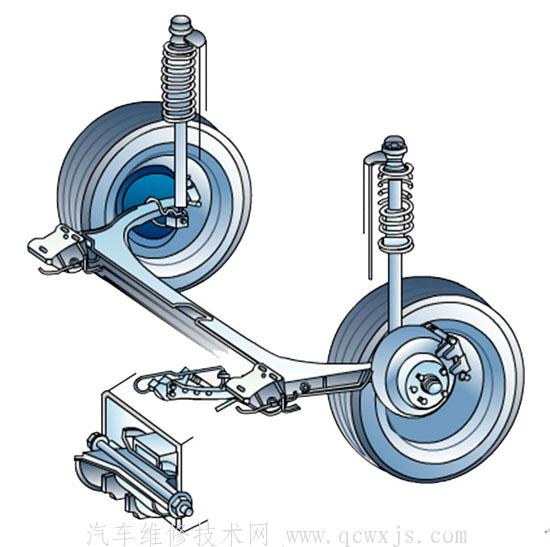 汽车维修技术网 www.qcwxjs.com