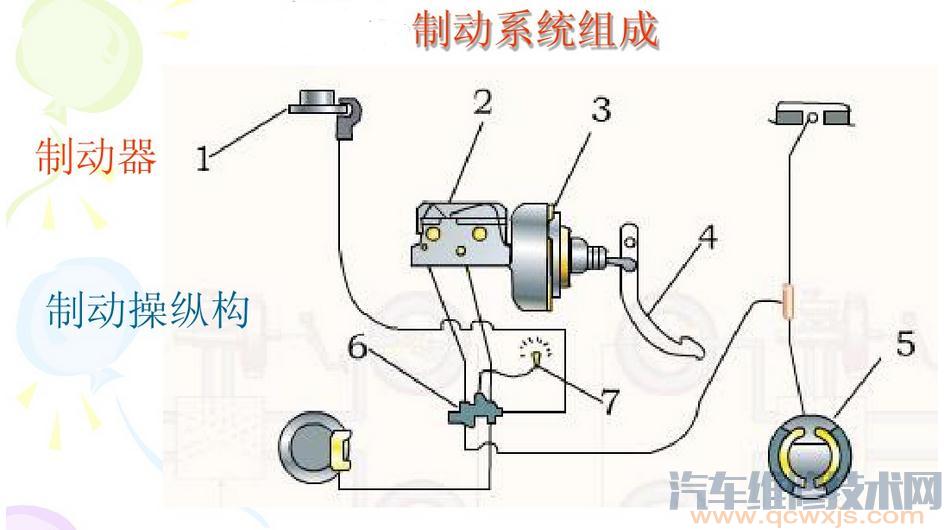 制动系统组成

制动器

制动操纵构

1
2
3
4
5
6
7

汽车维修技术网
www.qcwxjs.com