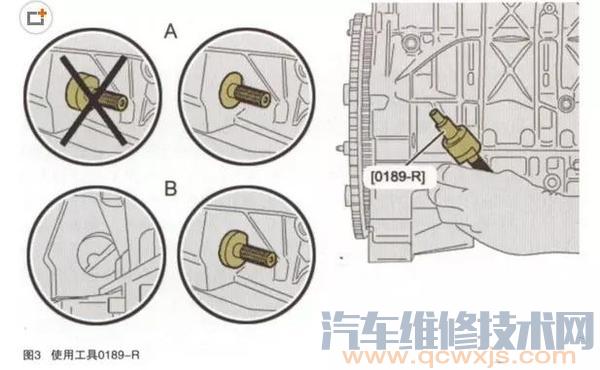 A

B

[0189-R]

图3 使用工具0189-R

汽车维修技术网
www.qcwxjs.com