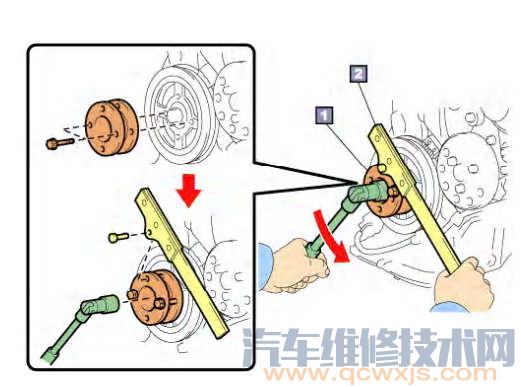 2
1
汽车维修技术网
www.qcwxjs.com