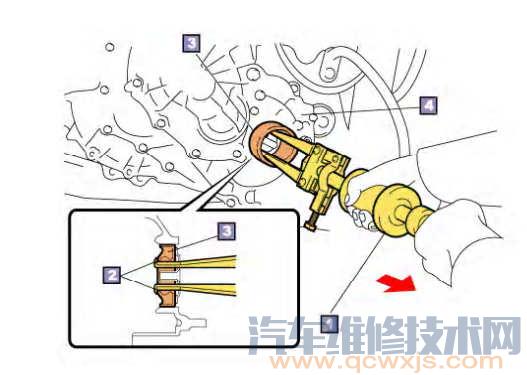 3
4
3
2
1
汽车维修技术网
www.qcwxjs.com