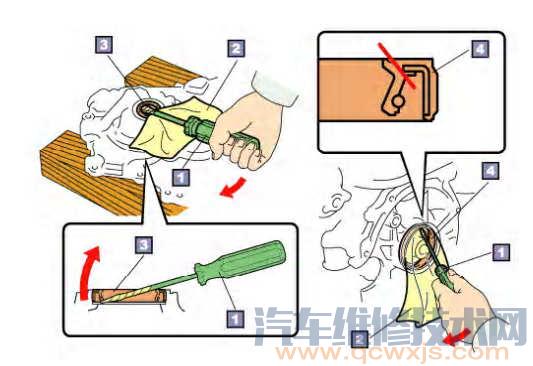 3
2
1
3
1
4
4
1
2
汽车维修技术网
www.qcwxjs.com