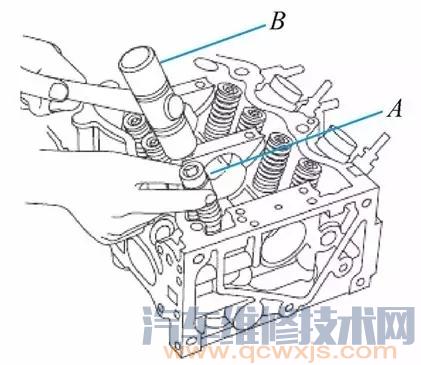 B
A
汽车维修技术网
www.qcwxjs.com