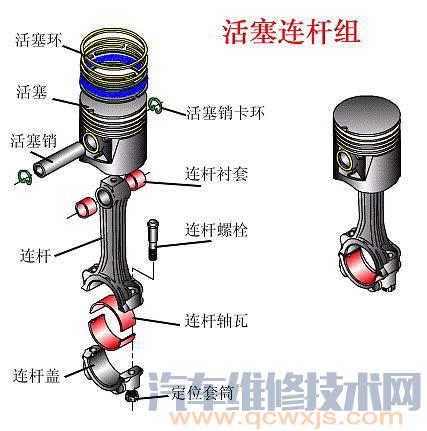 活塞连杆组

活塞环
活塞
活塞销卡环
活塞销
连杆衬套
连杆螺栓
连杆
连杆轴瓦
连杆盖
定位套筒

汽车维修技术网
www.qcwxjs.com