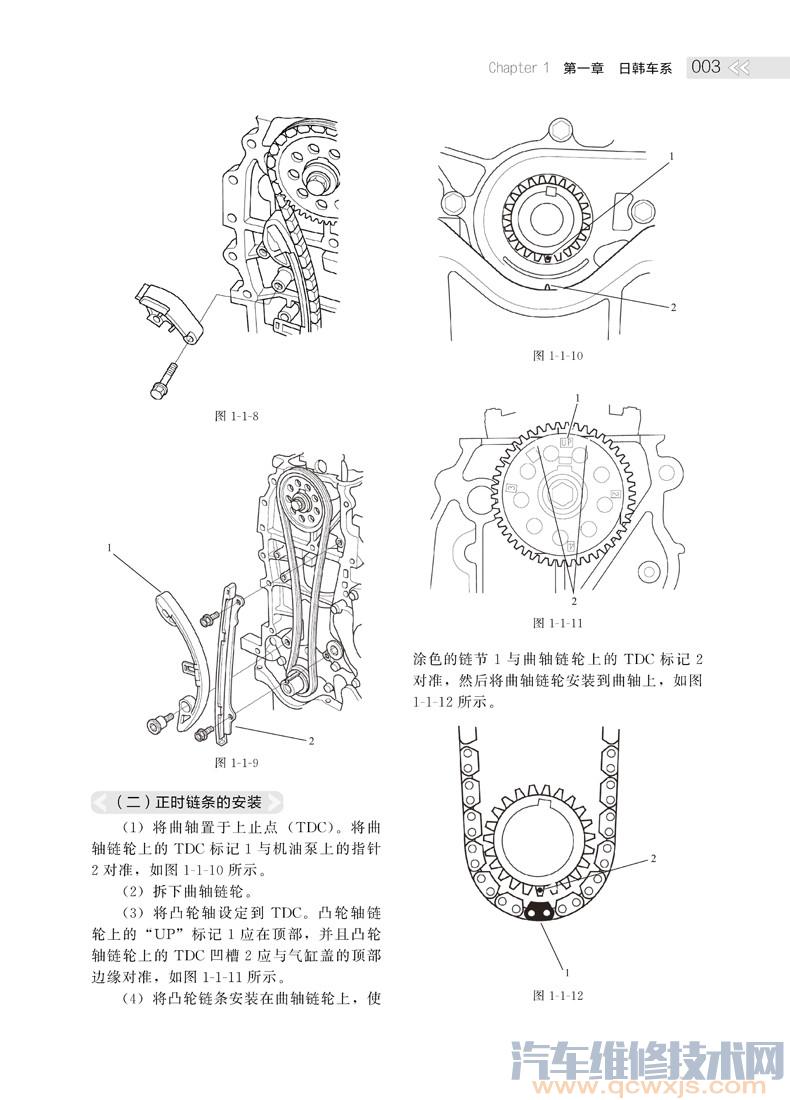 Chapter 1 第一章 日韩车系 003

图 1-1-8

1

2

图 1-1-9

（二）正时链条的安装

（1）将曲轴置于上止点（TDC）。将曲轴链轮上的 TDC 标记 1 与机油泵上的指针 2 对准，如图 1-1-10 所示。

（2）拆下曲轴链轮。

（3）将凸轮轴设定到 TDC。凸轮轴链轮上的“UP”标记 1 应在顶部，并且凸轮轴链轮上的 TDC 凹槽 2 应与气缸盖的顶部边缘对准，如图 1-1-11 所示。

（4）将凸轮链条安装在曲轴链轮上，使

1

2

图 1-1-10

1

2

图 1-1-11

涂色的链节 1 与曲轴链轮上的 TDC 标记 2 对准，然后将曲轴链轮安装到曲轴上，如图 1-1-12 所示。

2

1

图 1-1-12

汽车维修技术网 www.qcwxjs.com