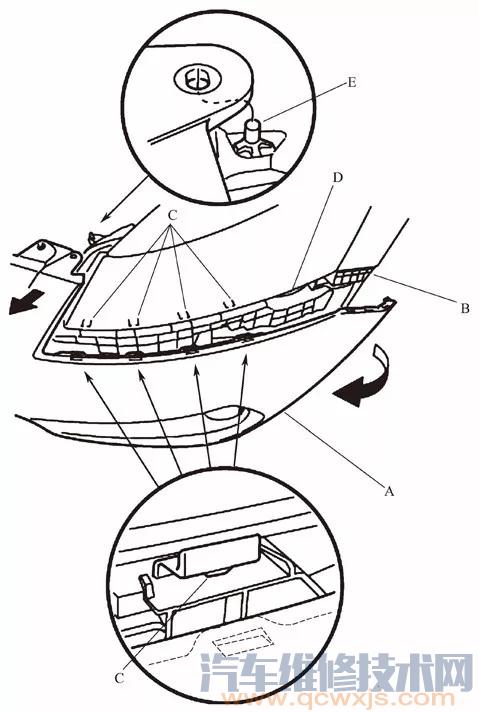 E
D
C
B
A
C
汽车维修技术网
www.qcwxjs.com