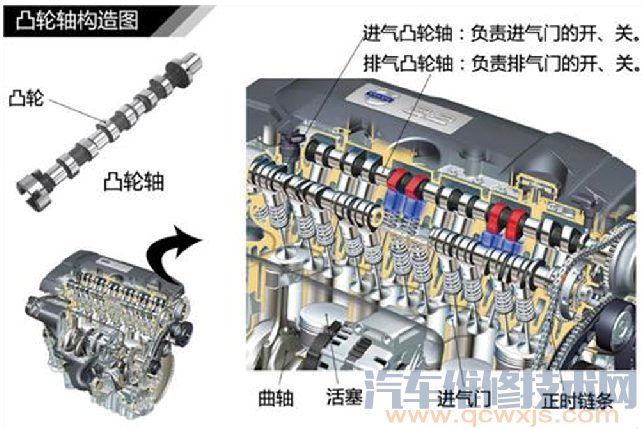 凸轮轴构造图

进气凸轮轴：负责进气门的开、关。
排气凸轮轴：负责排气门的开、关。

凸轮

凸轮轴

曲轴

活塞

进气门

正时链条

汽车维修技术网
www.qcwxjs.com