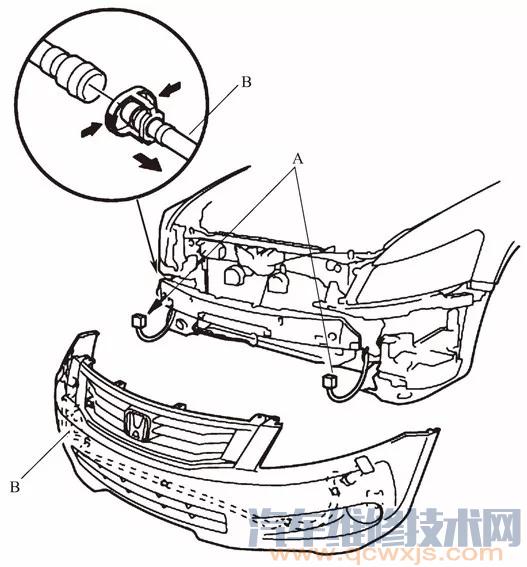 B

A

B

汽车维修技术网
www.qcwxjs.com