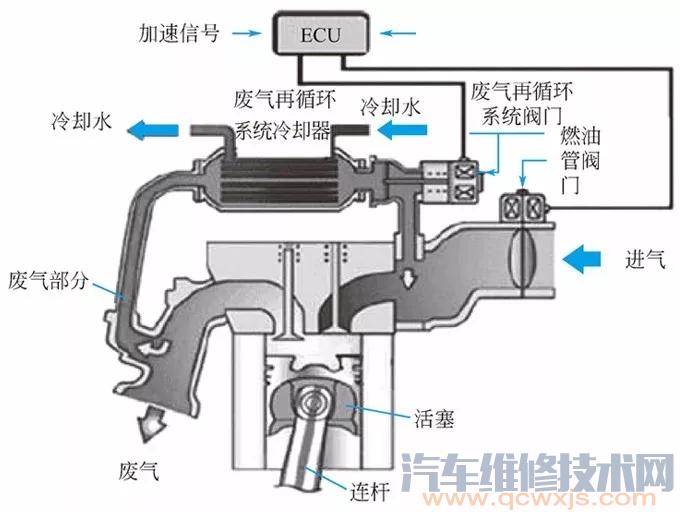 加速信号

ECU

废气再循环系统冷却器

冷却水

冷却水

废气再循环系统阀门

燃油管阀门

进气

废气部分

活塞

废气

连杆

汽车维修技术网
www.qcwxjs.com