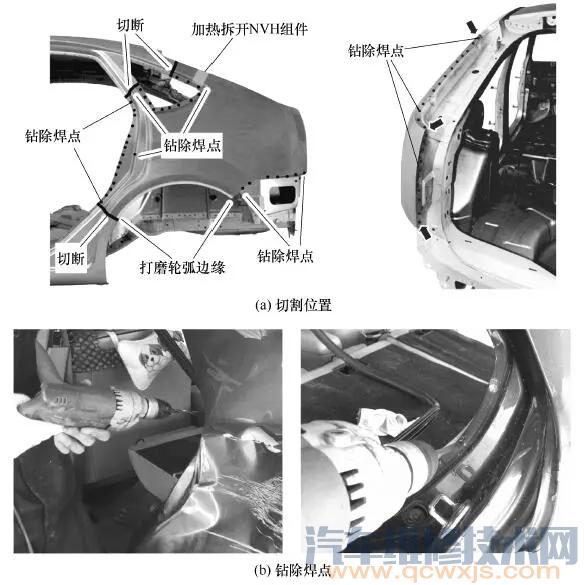 切断

加热拆开NVH组件

钻除焊点

钻除焊点

钻除焊点

切断

打磨轮弧边缘

钻除焊点

(a) 切割位置

(b) 钻除焊点

汽车维修技术网
www.qcwxjs.com