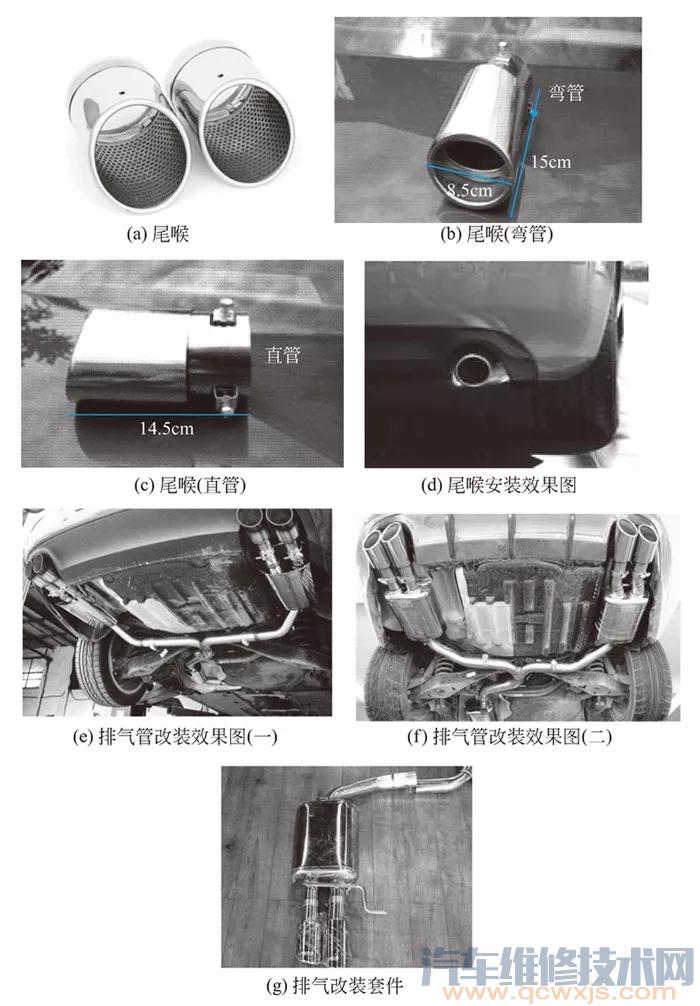 (a) 尾喉

弯管

15cm

8.5cm

(b) 尾喉(弯管)

直管

14.5cm

(c) 尾喉(直管)

(d) 尾喉安装效果图

(e) 排气管改装效果图(一)

(f) 排气管改装效果图(二)

(g) 排气改装套件

汽车维修技术网
www.qcwxjs.com