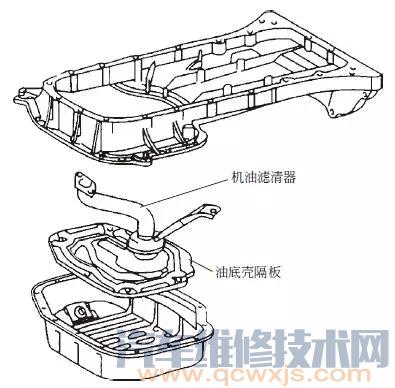 机油滤清器

油底壳隔板

汽车维修技术网
www.qcwxjs.com