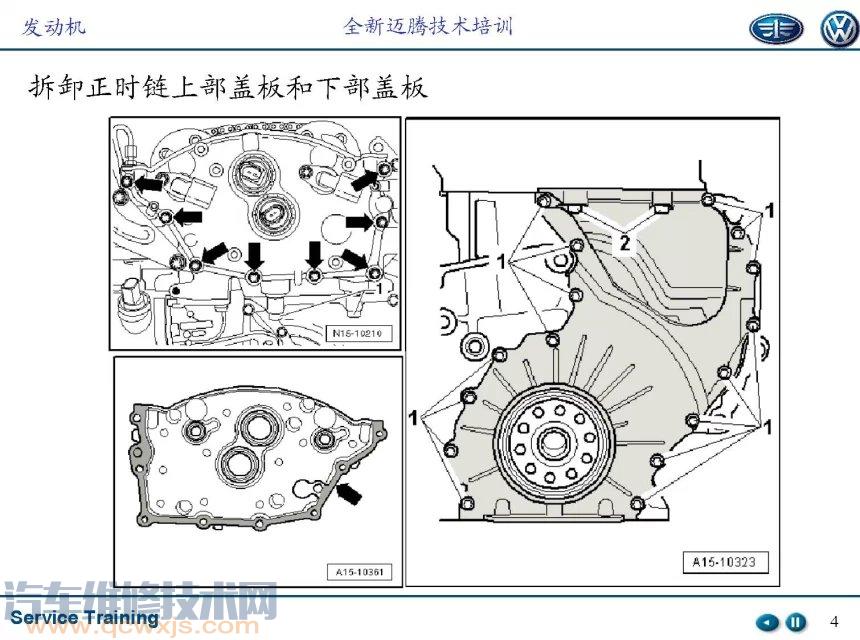 发动机

全新迈腾技术培训

拆卸正时链上部盖板和下部盖板

1

N15-10210

A15-10361

1

2

1

1

1

A15-10323

汽车维修技术网

www.qcwxjs.com

Service Training

4