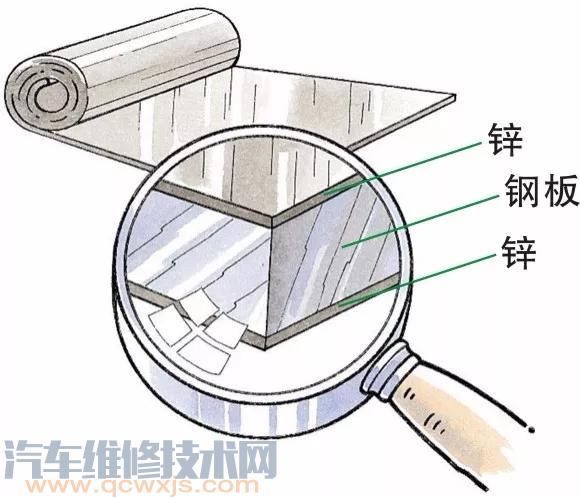 锌
钢板
锌
汽车维修技术网
www.qcwxjs.com