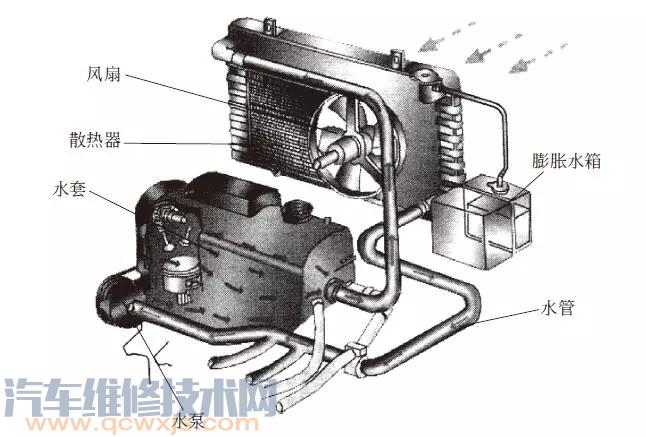 风扇
散热器
水套
膨胀水箱
水管
水泵
汽车维修技术网
www.qcwxjs.com