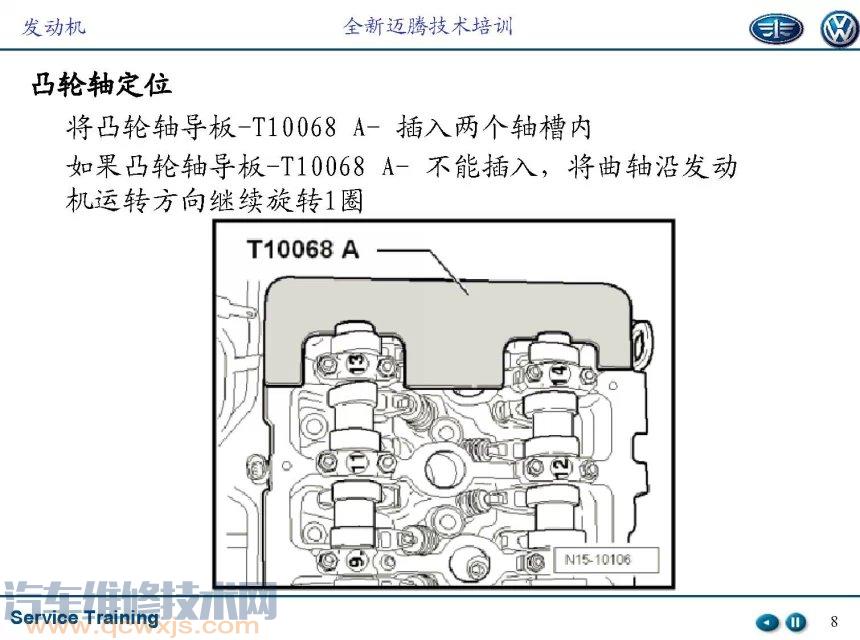 发动机

全新迈腾技术培训

凸轮轴定位

将凸轮轴导板-T10068 A- 插入两个轴槽内

如果凸轮轴导板-T10068 A- 不能插入，将曲轴沿发动机运转方向继续旋转1圈

T10068 A

13

14

11

12

9

N15-10106

汽车维修技术网

www.qcwxjs.com

Service Training

8