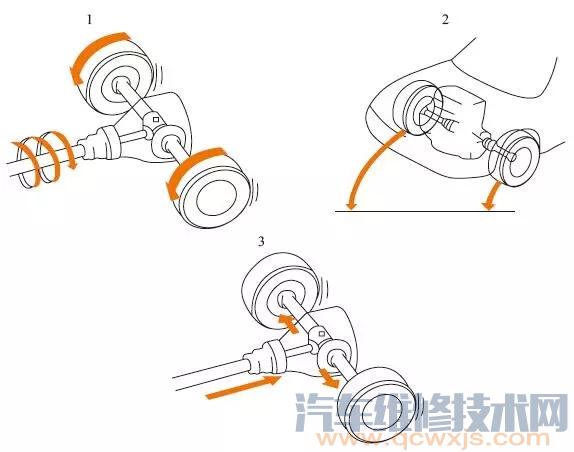 1

2

3

汽车维修技术网
www.qcwxjs.com