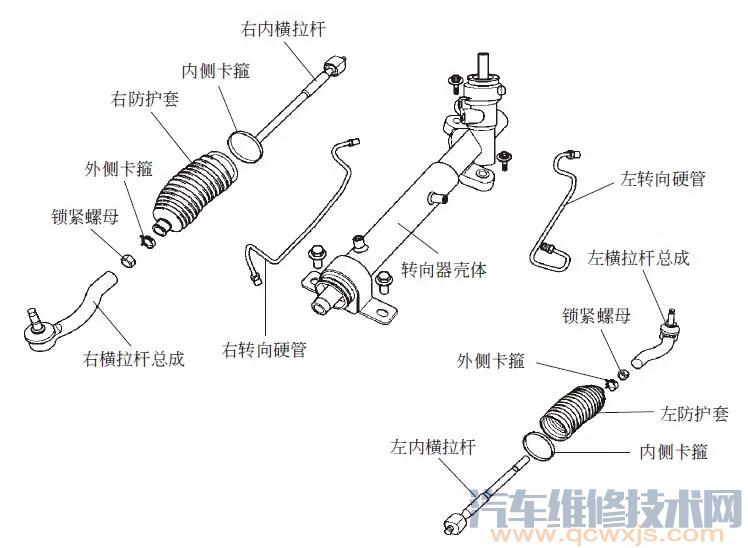 右内横拉杆

内侧卡箍

右防护套

外侧卡箍

锁紧螺母

右横拉杆总成

右转向硬管

转向器壳体

左转向硬管

左横拉杆总成

锁紧螺母

外侧卡箍

左防护套

内侧卡箍

左内横拉杆

汽车维修技术网
www.qcwxjs.com