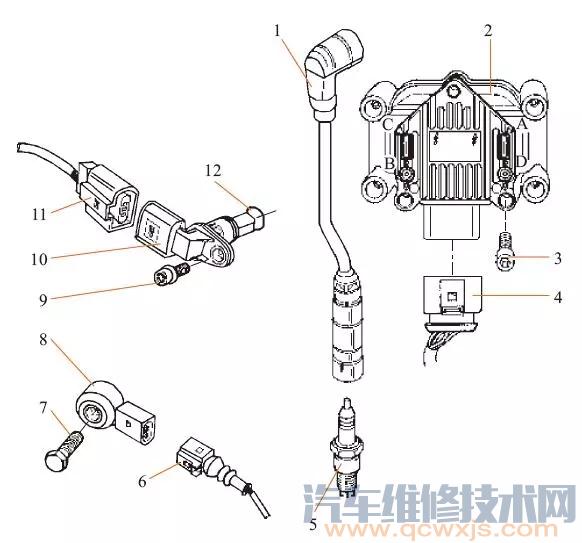 1
2
C
A
B
D
12
11
10
9
3
4
8
7
6
5
汽车维修技术网
www.qcwxjs.com