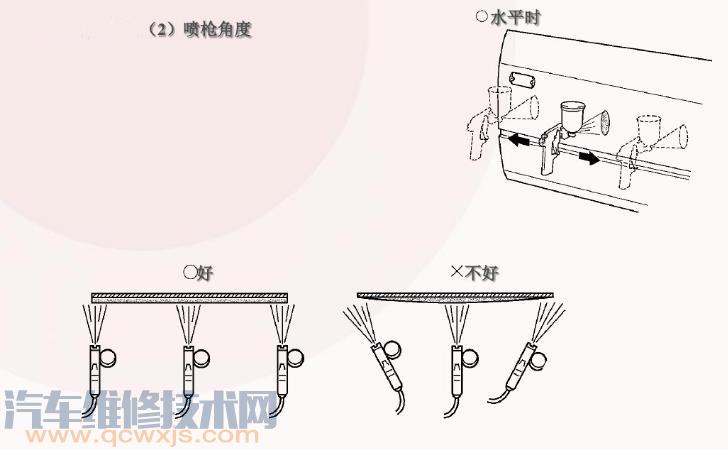 （2）喷枪角度

○水平时

○好

×不好

汽车维修技术网
www.qcwxjs.com