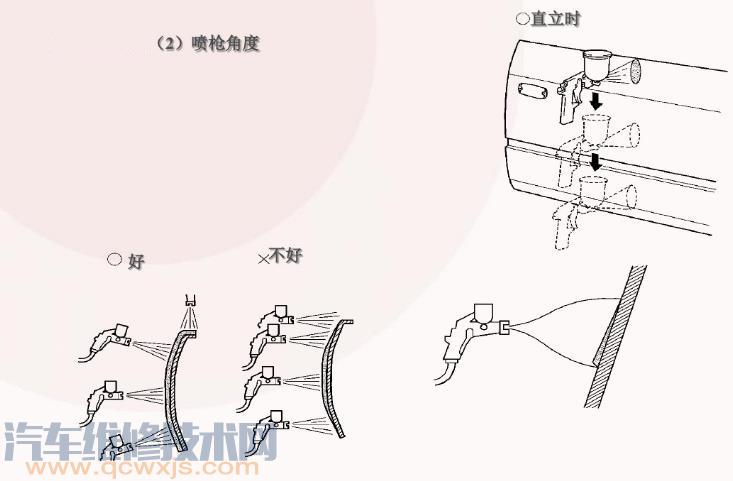 （2）喷枪角度

○直立时

○ 好

×不好

汽车维修技术网
www.qcwxjs.com