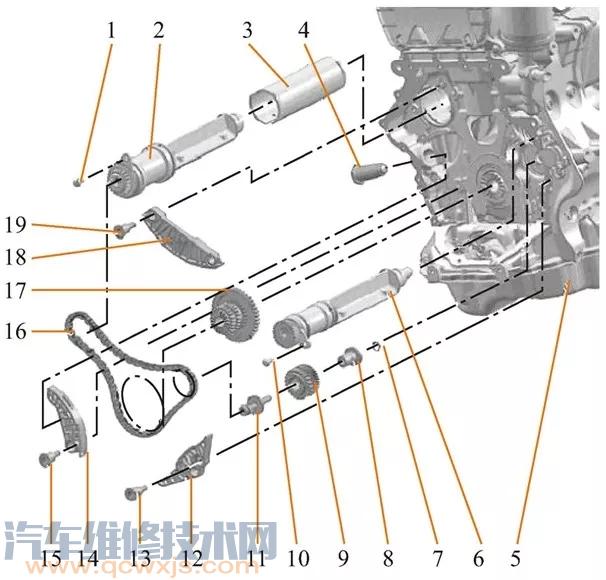 1 2 3 4

19

18

17

16

15 14 13 12 11 10 9 8 7 6 5

汽车维修技术网
www.qcwxjs.com