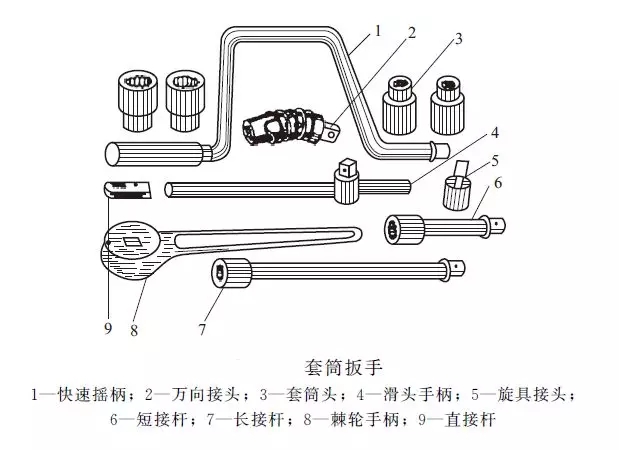 1
2
3
4
5
6
9
8
7

套筒扳手

1—快速摇柄；2—万向接头；3—套筒头；4—滑头手柄；5—旋具接头；6—短接杆；7—长接杆；8—棘轮手柄；9—直接杆