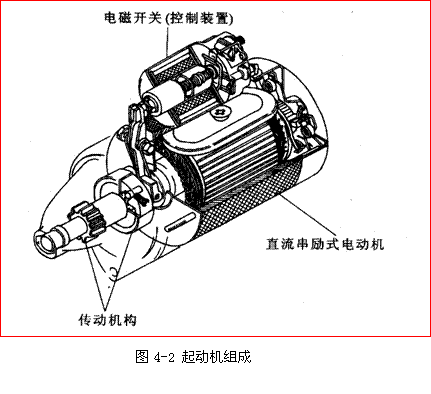 电磁开关(控制装置)

直流串励式电动机

传动机构

图 4-2 起动机组成