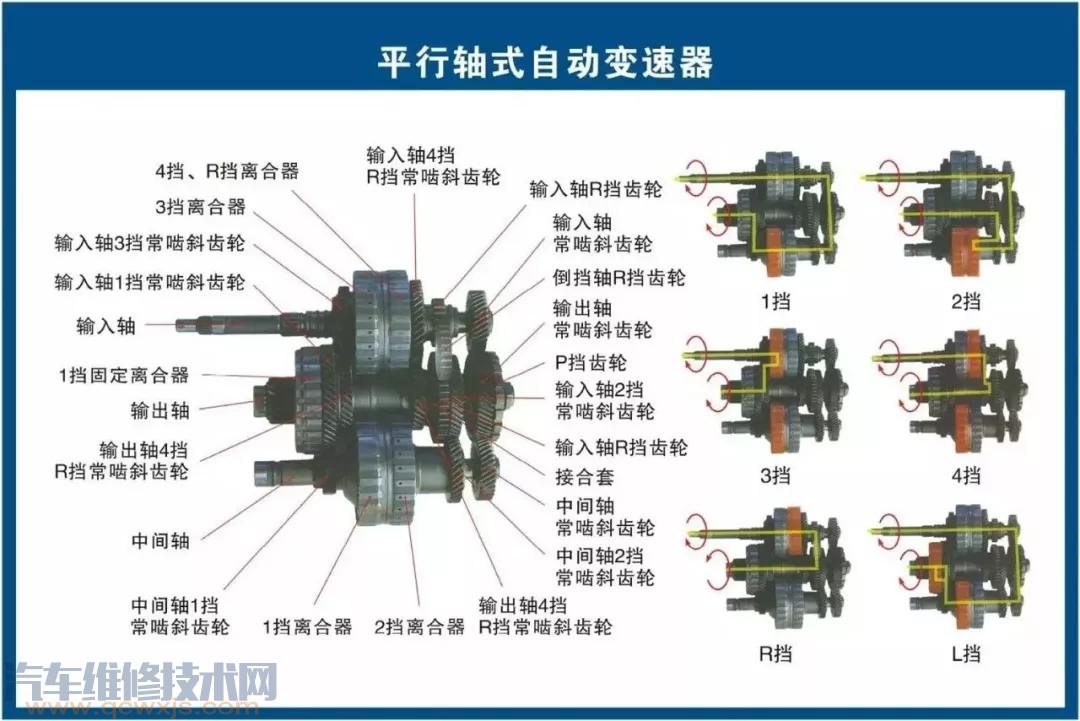 平行轴式自动变速器

4挡、R挡离合器
3挡离合器
输入轴3挡常啮斜齿轮
输入轴1挡常啮斜齿轮
输入轴
1挡固定离合器
输出轴
输出轴4挡
R挡常啮斜齿轮
中间轴
中间轴1挡
常啮斜齿轮
1挡离合器
2挡离合器
输出轴4挡
R挡常啮斜齿轮

输入轴4挡
R挡常啮斜齿轮
输入轴R挡齿轮
输入轴
常啮斜齿轮
倒挡轴R挡齿轮
输出轴
常啮斜齿轮
P挡齿轮
输入轴2挡
常啮斜齿轮
输入轴R挡齿轮
接合套
中间轴
常啮斜齿轮
中间轴2挡
常啮斜齿轮

1挡
2挡
3挡
4挡
R挡
L挡

汽车维修技术网
www.qcwxjs.com