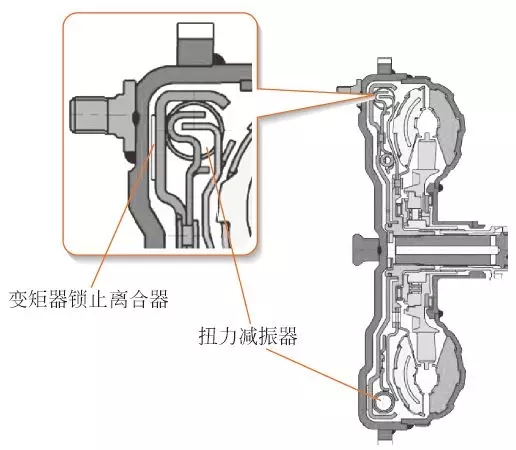 变矩器锁止离合器

扭力减振器