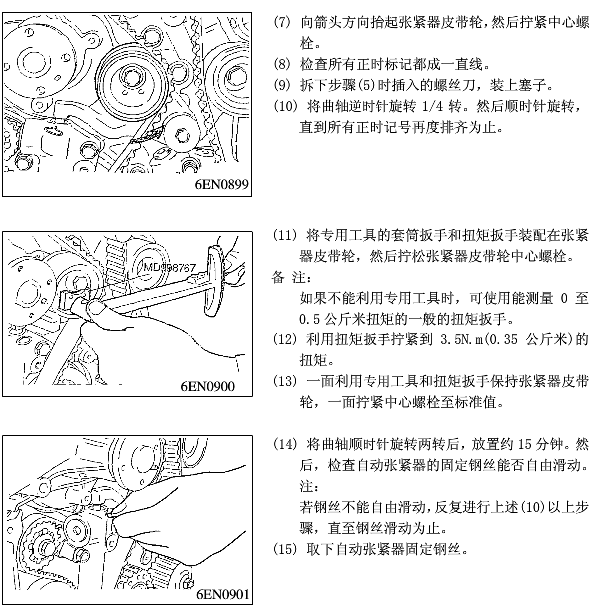 6EN0899

(7) 向箭头方向抬起张紧器皮带轮，然后拧紧中心螺栓。

(8) 检查所有正时标记都成一直线。

(9) 拆下步骤(5)时插入的螺丝刀，装上塞子。

(10) 将曲轴逆时针旋转 1/4 转。然后顺时针旋转，直到所有正时记号再度排齐为止。

MD998767

6EN0900

(11) 将专用工具的套筒扳手和扭矩扳手装配在张紧器皮带轮，然后拧松张紧器皮带轮中心螺栓。

备 注：

如果不能利用专用工具时，可使用能测量 0 至 0.5 公斤米扭矩的一般的扭矩扳手。

(12) 利用扭矩扳手拧紧到 3.5N.m(0.35 公斤米)的扭矩。

(13) 一面利用专用工具和扭矩扳手保持张紧器皮带轮，一面拧紧中心螺栓至标准值。

6EN0901

(14) 将曲轴顺时针旋转两转后，放置约 15 分钟。然后，检查自动张紧器的固定钢丝能否自由滑动。

注：

若钢丝不能自由滑动，反复进行上述(10)以上步骤，直至钢丝滑动为止。

(15) 取下自动张紧器固定钢丝。