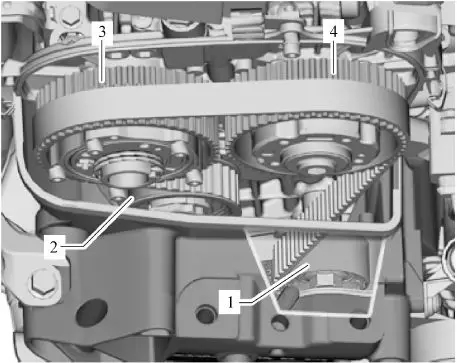 3
4
2
1