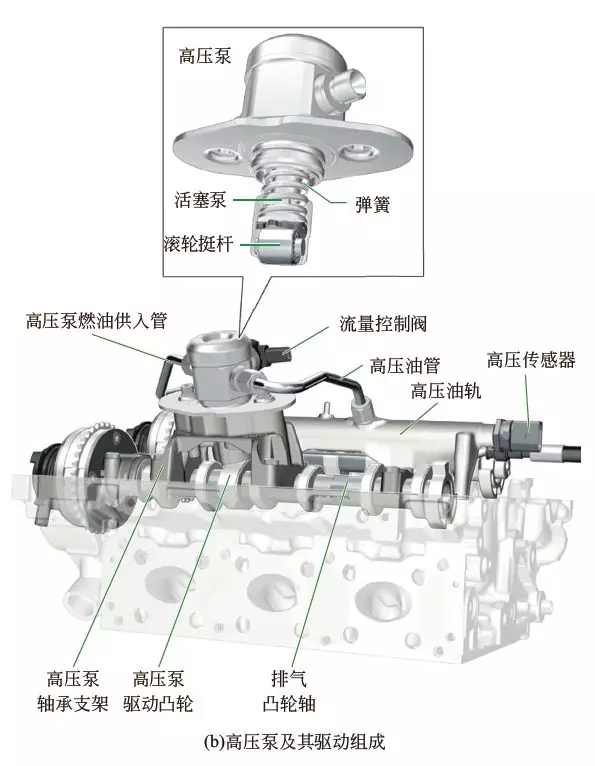 高压泵

活塞泵

弹簧

滚轮挺杆

高压泵燃油供入管

流量控制阀

高压油管

高压传感器

高压油轨

高压泵
轴承支架

高压泵
驱动凸轮

排气
凸轮轴

(b)高压泵及其驱动组成