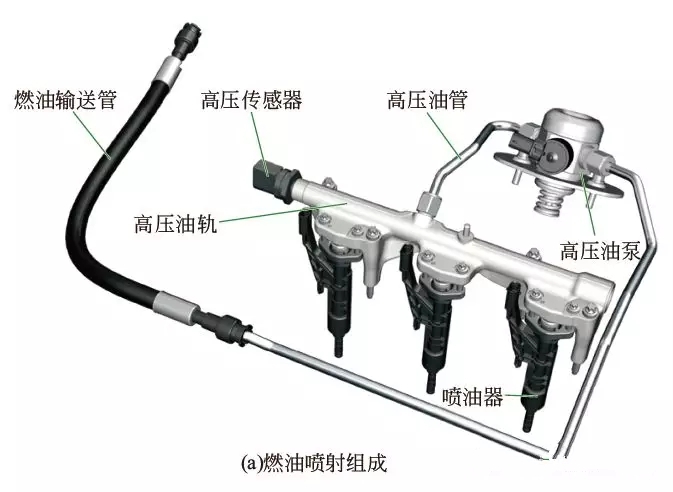 燃油输送管
高压传感器
高压油管
高压油轨
高压油泵
喷油器
(a)燃油喷射组成